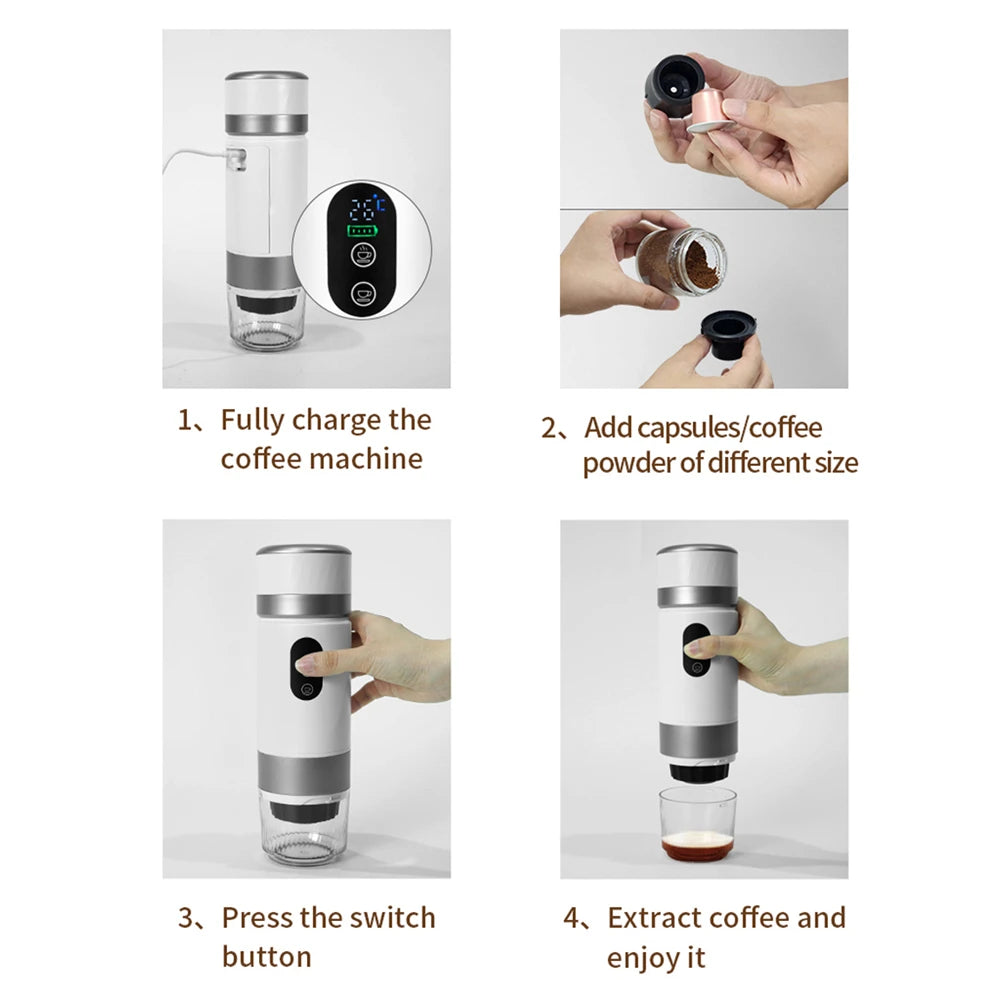 28°C

1、Fully charge the coffee machine

2、Add capsules/coffee powder of different size

3、Press the switch button

4、Extract coffee and enjoy it